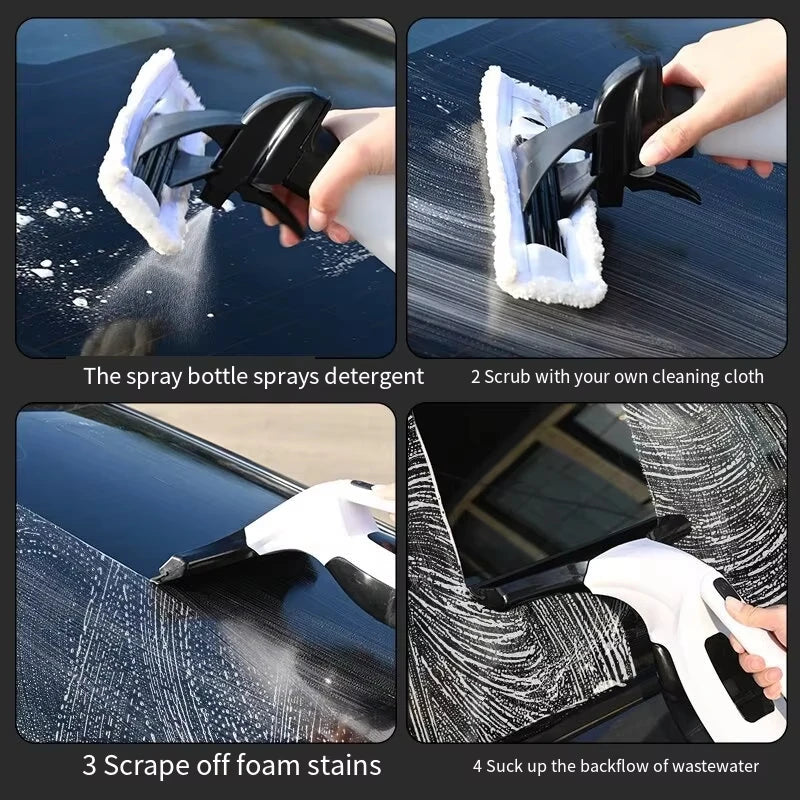 The spray bottle sprays detergent

2 Scrub with your own cleaning cloth

3 Scrape off foam stains

4 Suck up the backflow of wastewater