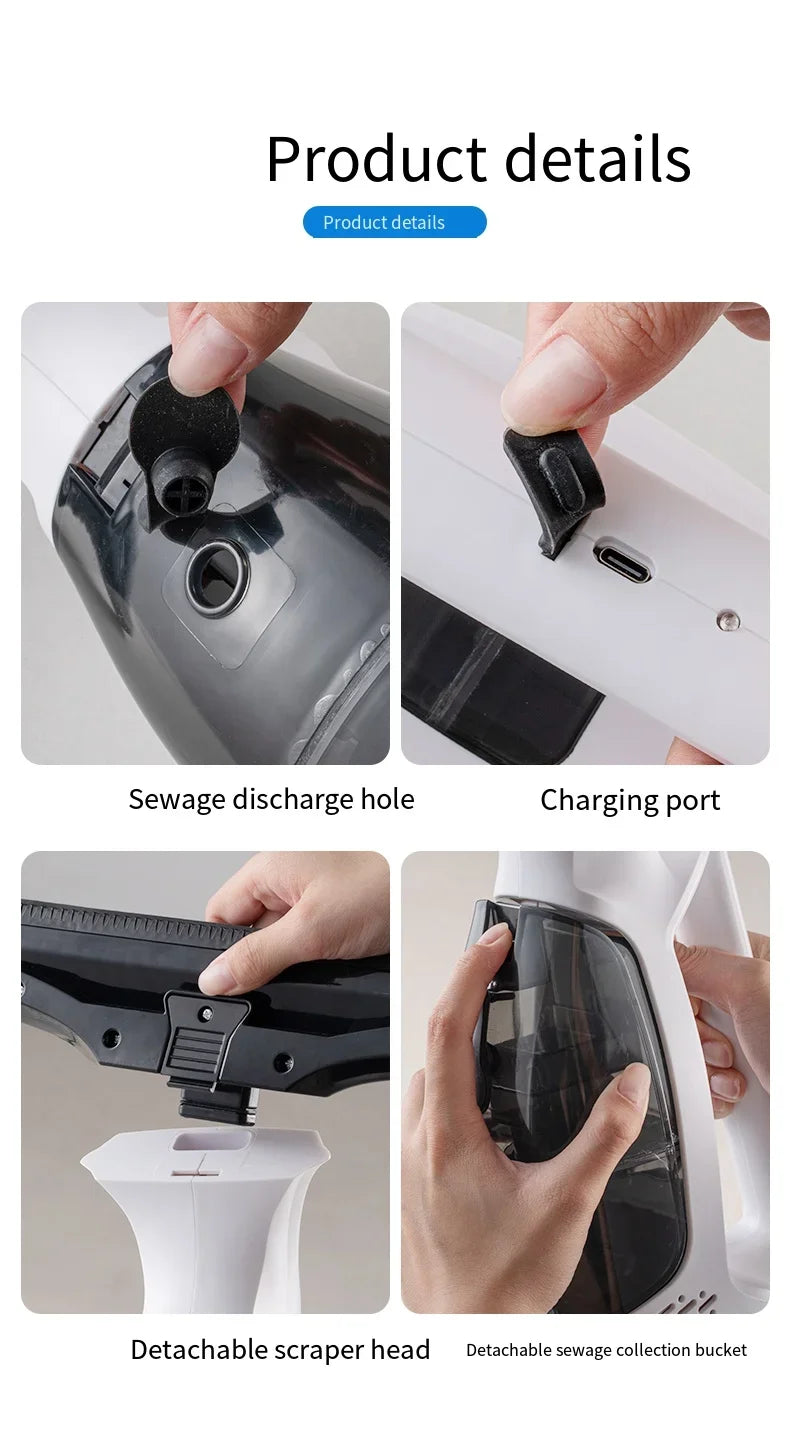 Product details

Product details

Sewage discharge hole

Charging port

Detachable scraper head

Detachable sewage collection bucket