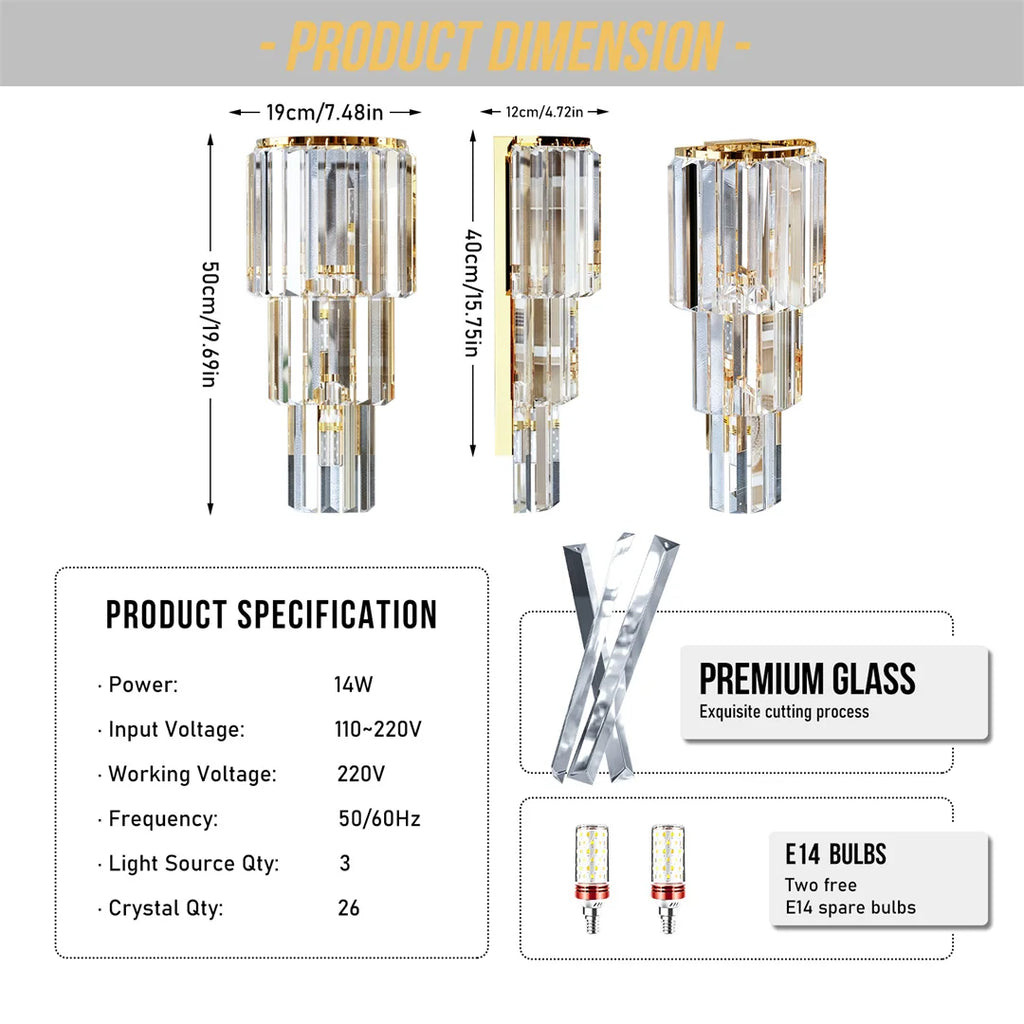 - PRODUCT DIMENSION -

19cm/7.48in

12cm/4.72in

50cm/19.69in

40cm/15.75in

PRODUCT SPECIFICATION

| · Power: | 14W |
|---|---|
| · Input Voltage: | 110~220V |
| · Working Voltage: | 220V |
| · Frequency: | 50/60Hz |
| · Light Source Qty: | 3 |
| · Crystal Qty: | 26 |

PREMIUM GLASS
Exquisite cutting process

E14 BULBS
Two free
E14 spare bulbs